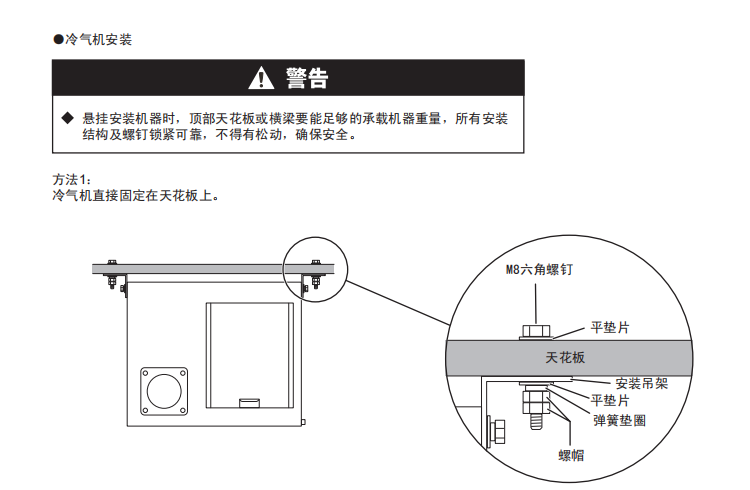 ●冷气机安装

警告

◆ 悬挂安装机器时，顶部天花板或横梁要能足够的承载机器重量，所有安装结构及螺钉锁紧可靠，不得有松动，确保安全。

方法1：
冷气机直接固定在天花板上。

M8六角螺钉
平垫片
天花板
安装吊架
平垫片
弹簧垫圈
螺帽