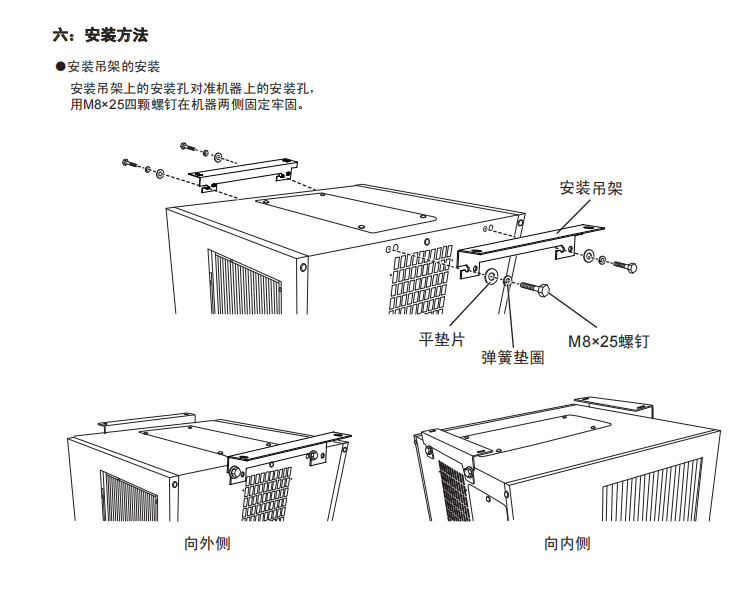 六：安装方法

●安装吊架的安装

安装吊架上的安装孔对准机器上的安装孔，用M8×25四颗螺钉在机器两侧固定牢固。

安装吊架

平垫片

弹簧垫圈

M8×25螺钉

向外侧

向内侧