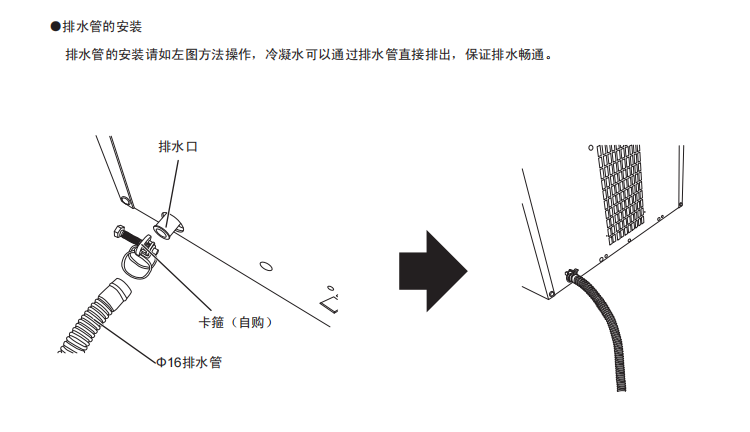 ●排水管的安装

排水管的安装请如左图方法操作，冷凝水可以通过排水管直接排出，保证排水畅通。

排水口

卡箍（自购）

Φ16排水管