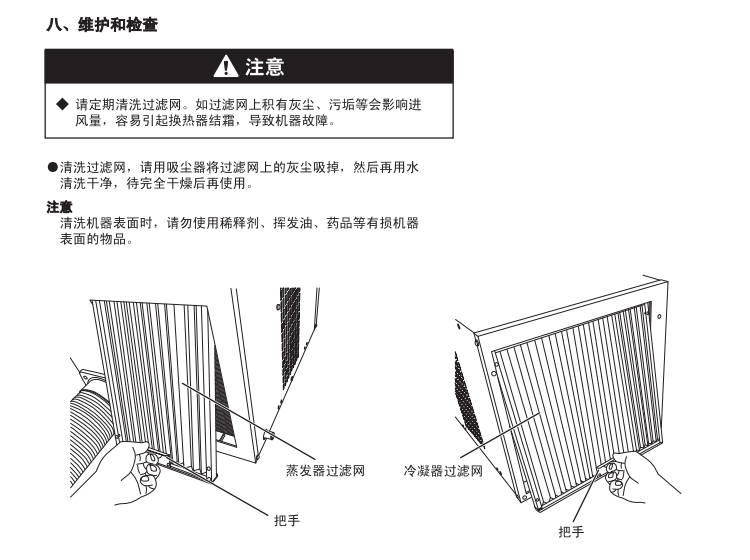 八、维护和检查

注意

◆ 请定期清洗过滤网。如过滤网上积有灰尘、污垢等会影响进风量，容易引起换热器结霜，导致机器故障。

●清洗过滤网，请用吸尘器将过滤网上的灰尘吸掉，然后再用水清洗干净，待完全干燥后再使用。

注意
清洗机器表面时，请勿使用稀释剂、挥发油、药品等有损机器表面的物品。

蒸发器过滤网

把手

冷凝器过滤网

把手